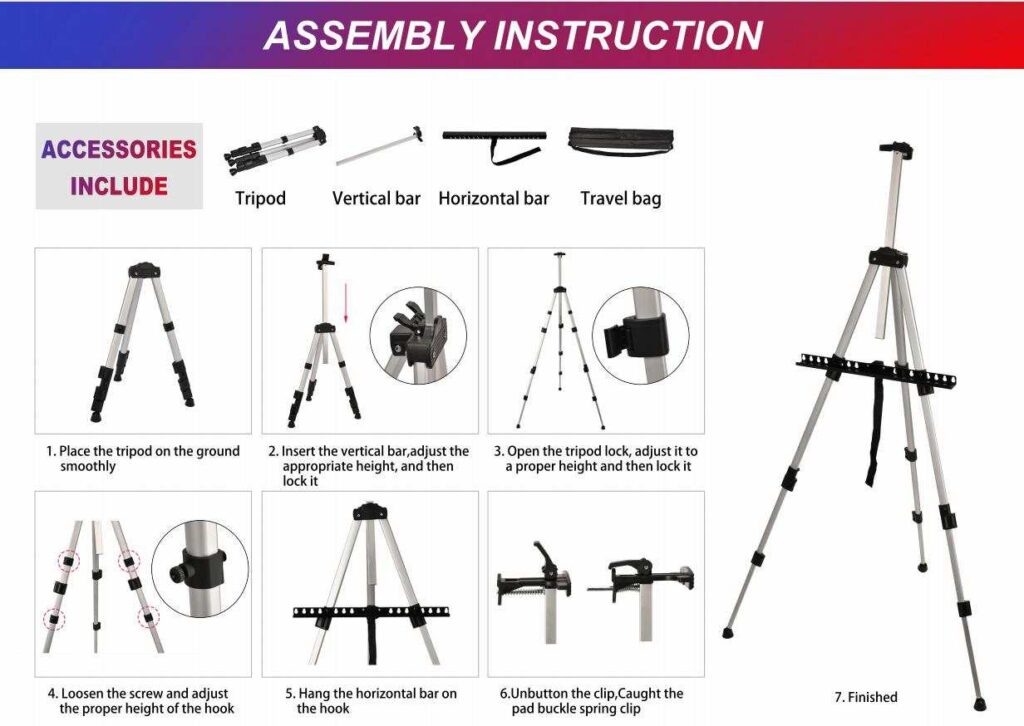 ASSEMBLY INSTRUCTION

ACCESSORIES INCLUDE

Tripod

Vertical bar

Horizontal bar

Travel bag

1. Place the tripod on the ground smoothly

2. Insert the vertical bar,adjust the appropriate height, and then lock it

3. Open the tripod lock, adjust it to a proper height and then lock it

4. Loosen the screw and adjust the proper height of the hook

5. Hang the horizontal bar on the hook

6.Unbutton the clip,Caught the pad buckle spring clip

7. Finished